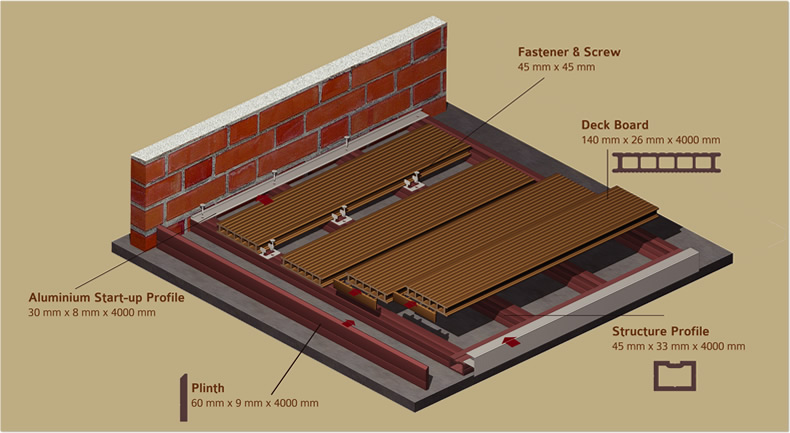 Fastener & Screw
45 mm x 45 mm

Deck Board
140 mm x 26 mm x 4000 mm

Aluminium Start-up Profile
30 mm x 8 mm x 4000 mm

Structure Profile
45 mm x 33 mm x 4000 mm

Plinth
60 mm x 9 mm x 4000 mm